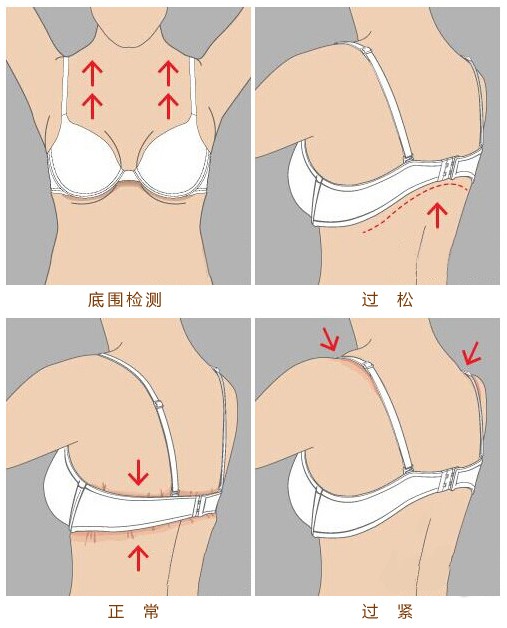 底围检测

过 松

正 常

过 紧