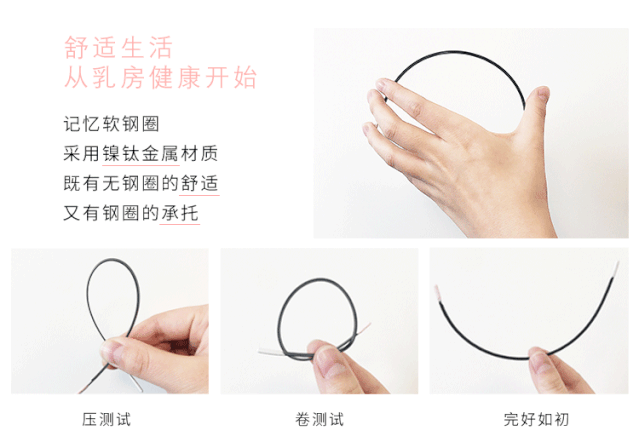 舒适生活
从乳房健康开始

记忆软钢圈
采用镍钛金属材质
既有无钢圈的舒适
又有钢圈的承托

压测试

卷测试

完好如初