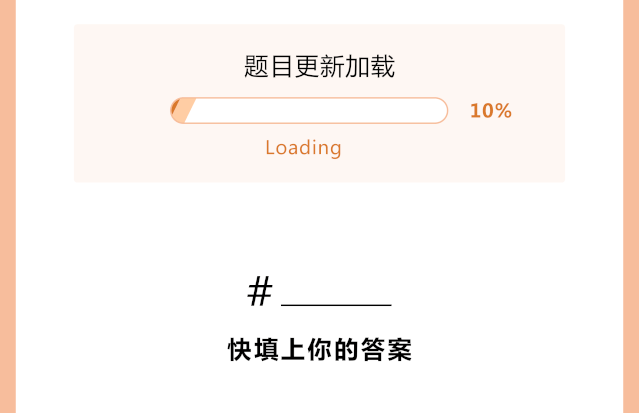 题目更新加载

10%

Loading

# ________

快填上你的答案