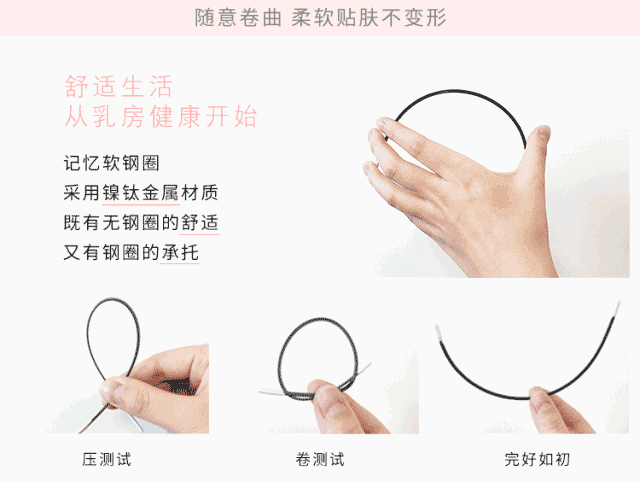 随意卷曲 柔软贴肤不变形

舒适生活
从乳房健康开始

记忆软钢圈
采用镍钛金属材质
既有无钢圈的舒适
又有钢圈的承托

压测试

卷测试

完好如初